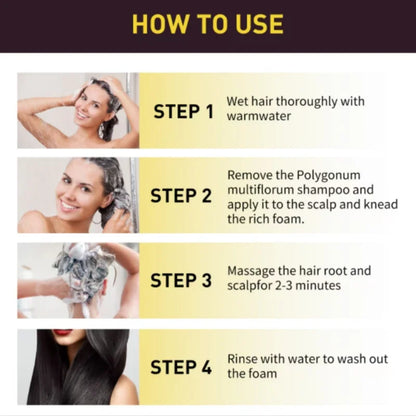 HOW TO USE

STEP 1
Wet hair thoroughly with warmwater

STEP 2
Remove the Polygonum multiflorum shampoo and apply it to the scalp and knead the rich foam.

STEP 3
Massage the hair root and scalpfor 2-3 minutes

STEP 4
Rinse with water to wash out the foam